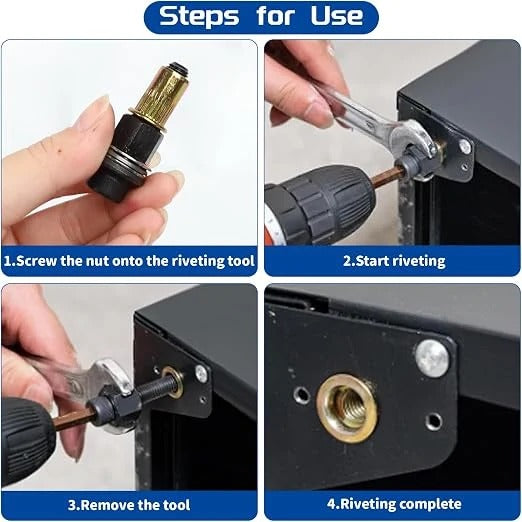 Steps for Use

1.Screw the nut onto the riveting tool

2.Start riveting

3.Remove the tool

4.Riveting complete