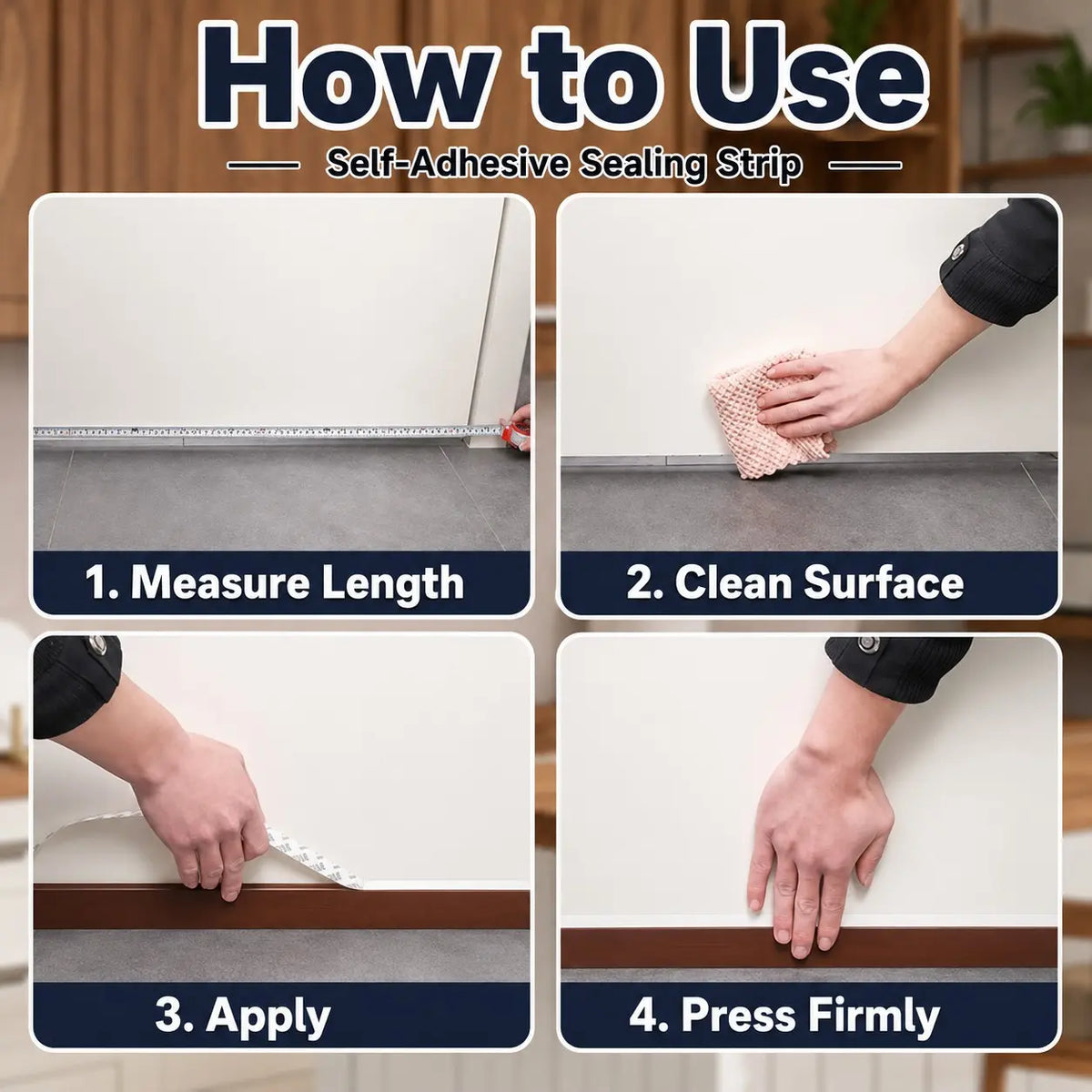 How to Use

Self-Adhesive Sealing Strip

1. Measure Length

2. Clean Surface

3. Apply

4. Press Firmly