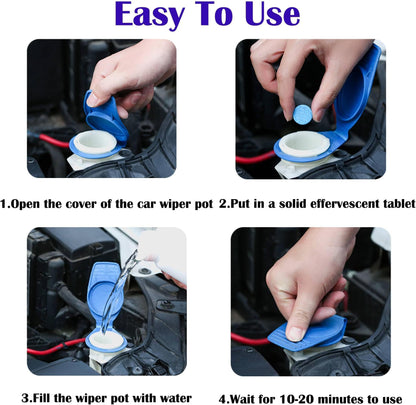 Easy To Use

1.Open the cover of the car wiper pot

2.Put in a solid effervescent tablet

3.Fill the wiper pot with water

4.Wait for 10-20 minutes to use