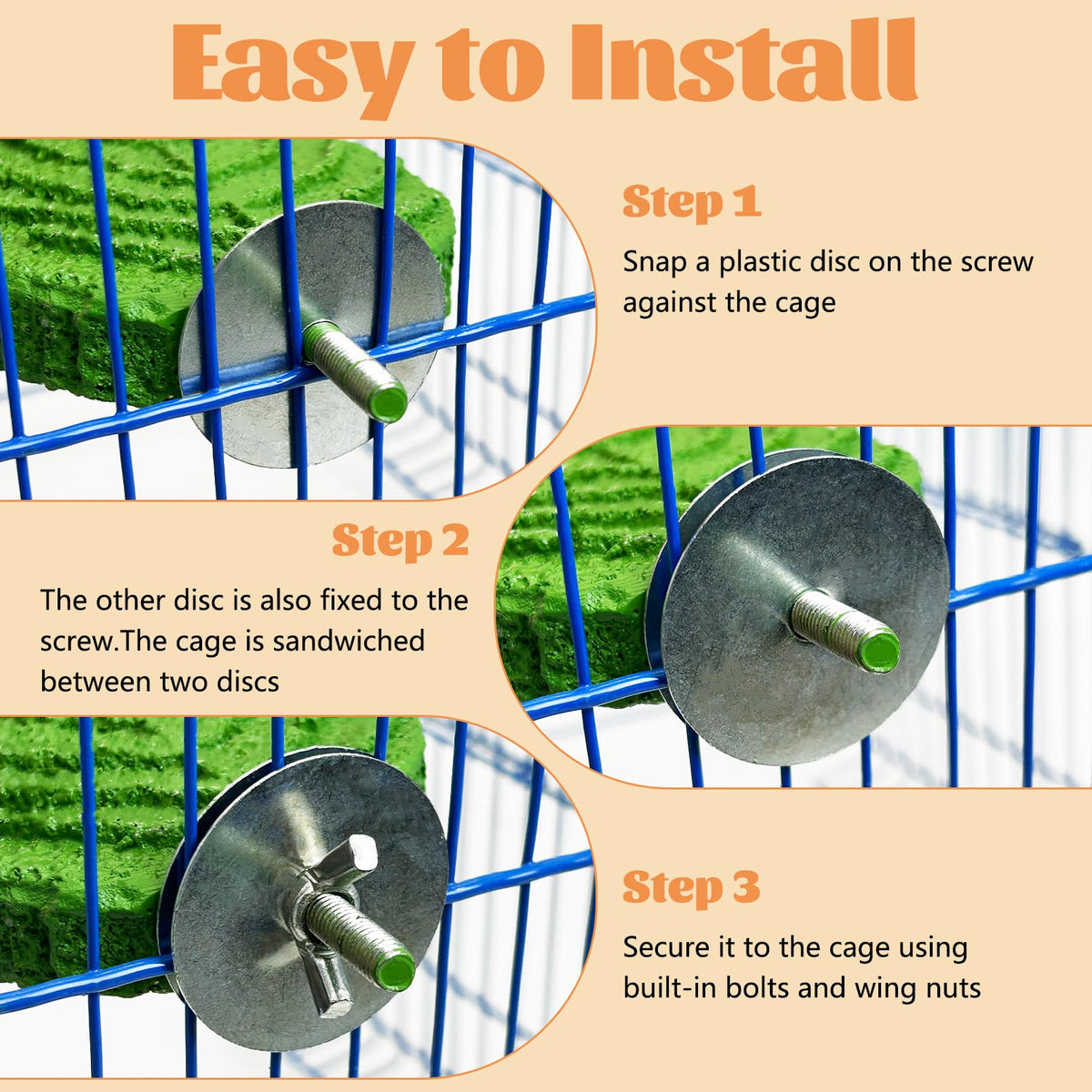 Easy to Install

Step 1

Snap a plastic disc on the screw against the cage

Step 2

The other disc is also fixed to the screw.The cage is sandwiched between two discs

Step 3

Secure it to the cage using built-in bolts and wing nuts