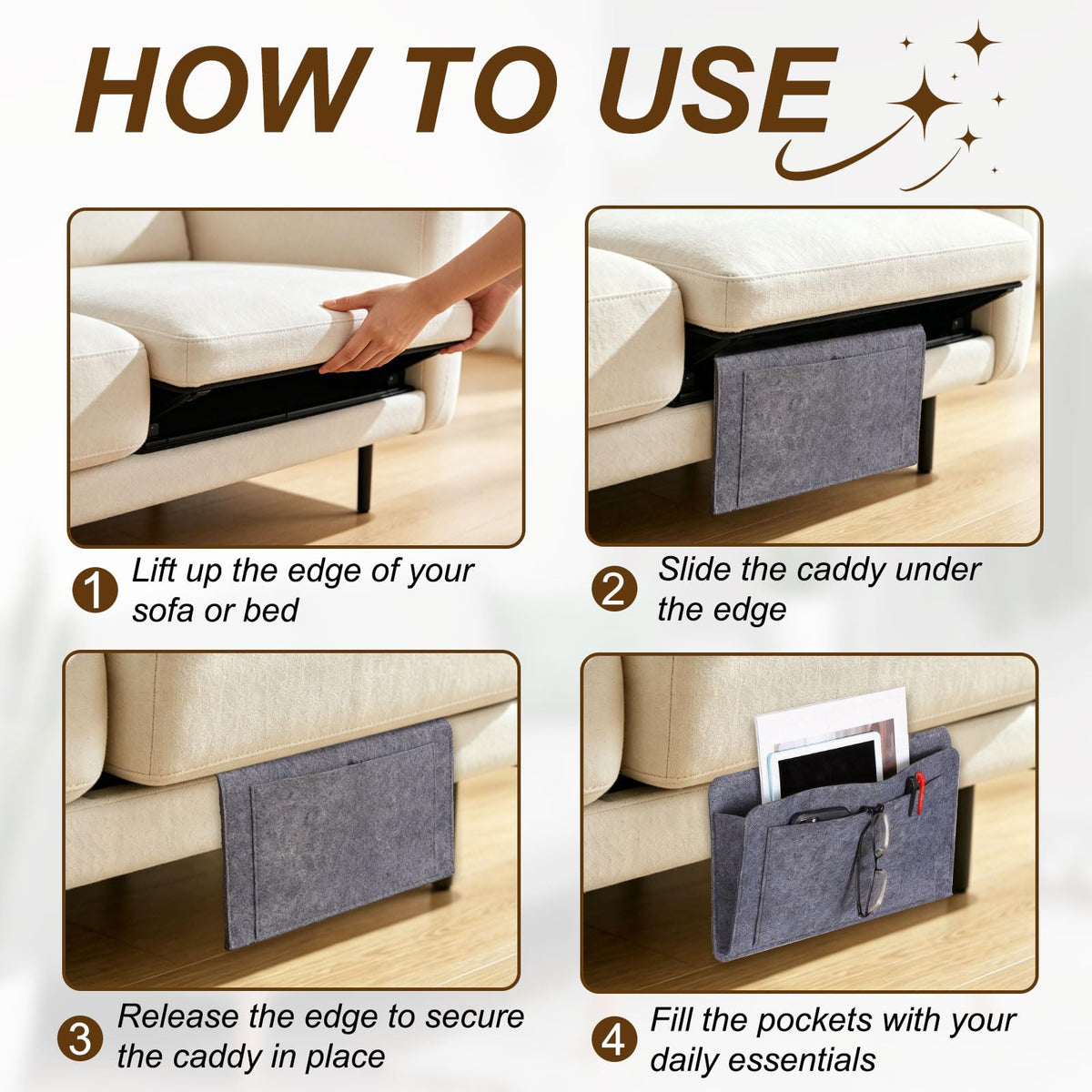 HOW TO USE

1 Lift up the edge of your sofa or bed

2 Slide the caddy under the edge

3 Release the edge to secure the caddy in place

4 Fill the pockets with your daily essentials