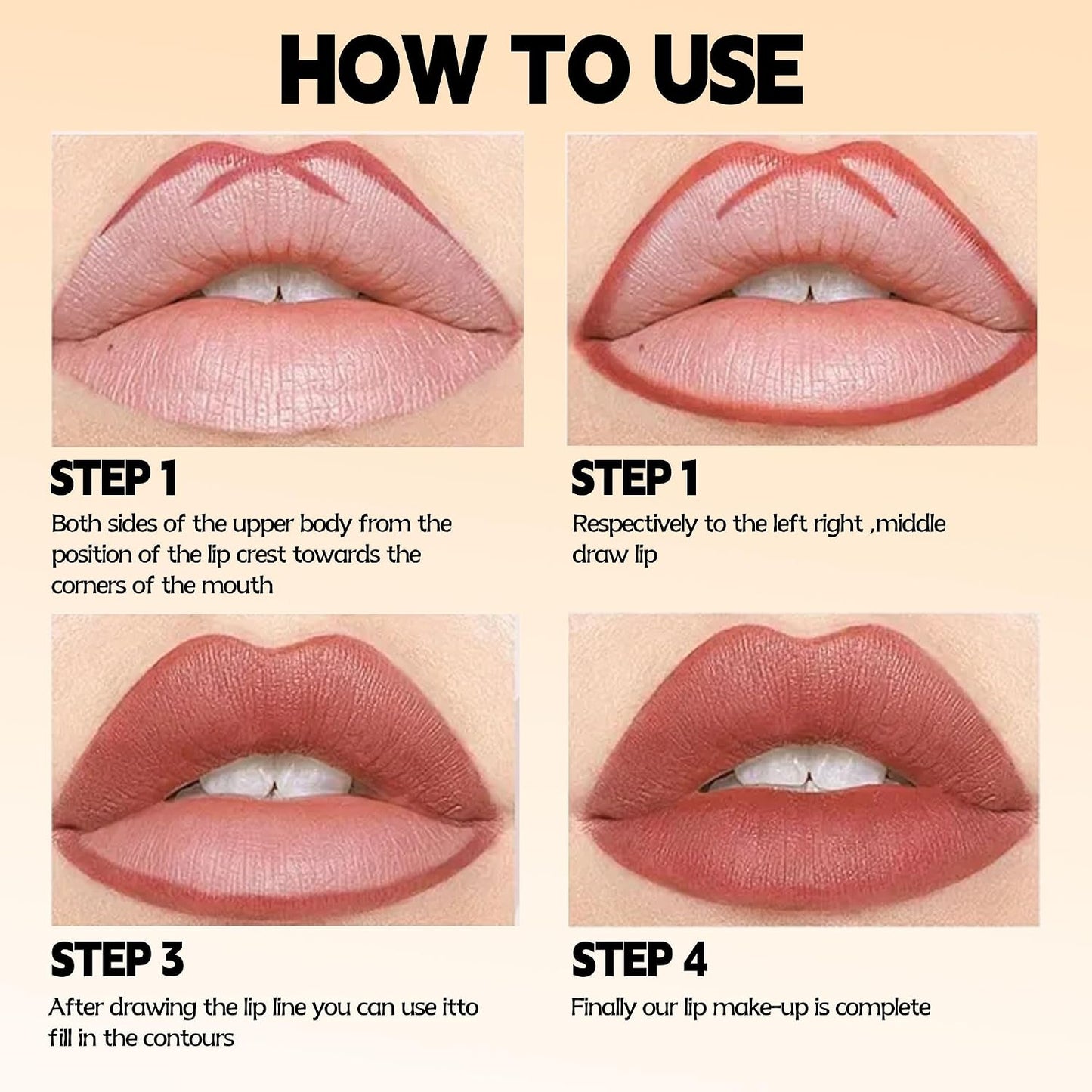 HOW TO USE

STEP 1
Both sides of the upper body from the position of the lip crest towards the corners of the mouth

STEP 1
Respectively to the left right ,middle draw lip

STEP 3
After drawing the lip line you can use itto fill in the contours

STEP 4
Finally our lip make-up is complete