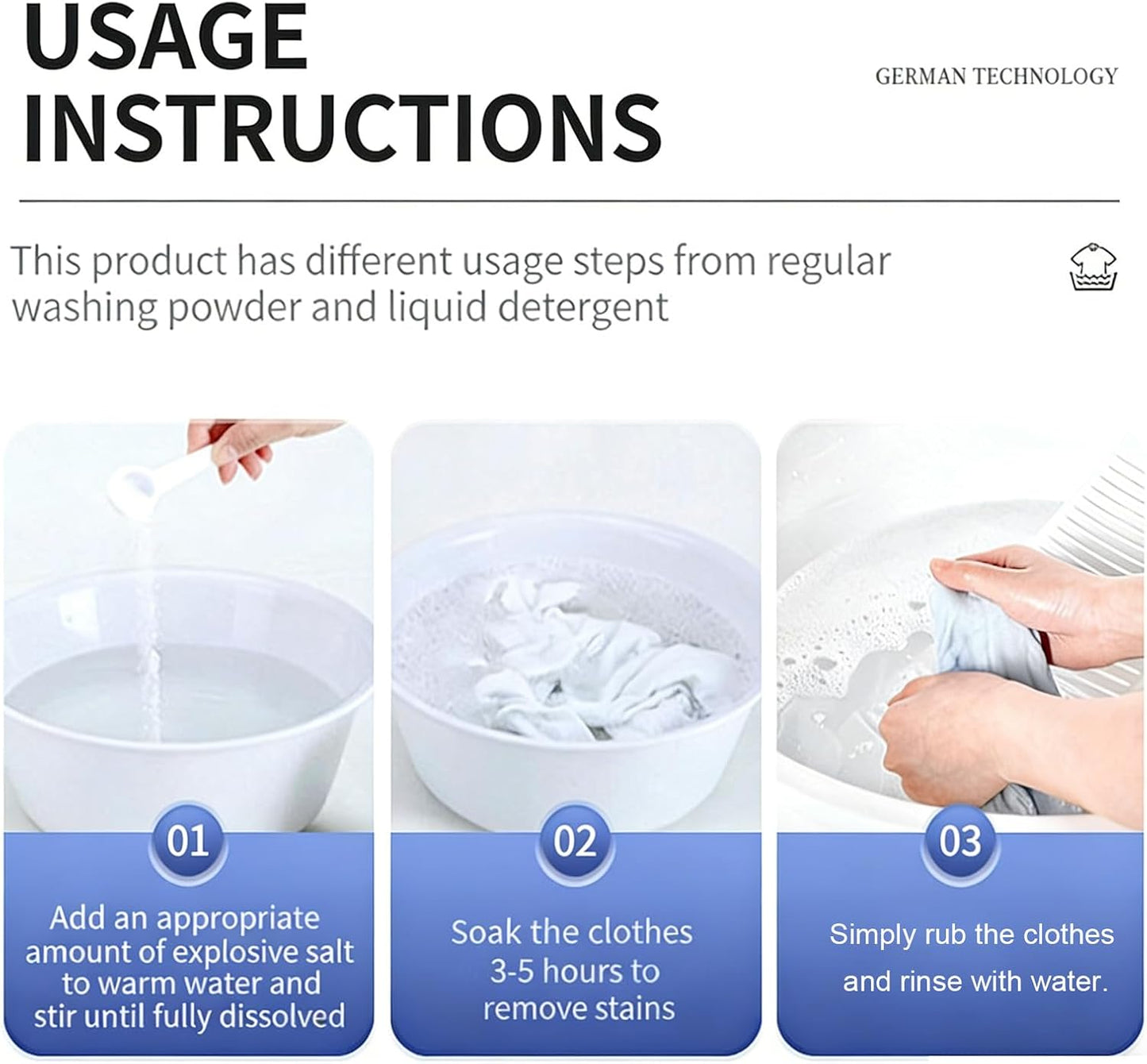 USAGE INSTRUCTIONS

GERMAN TECHNOLOGY

This product has different usage steps from regular washing powder and liquid detergent

01

Add an appropriate amount of explosive salt to warm water and stir until fully dissolved

02

Soak the clothes 3-5 hours to remove stains

03

Simply rub the clothes and rinse with water.