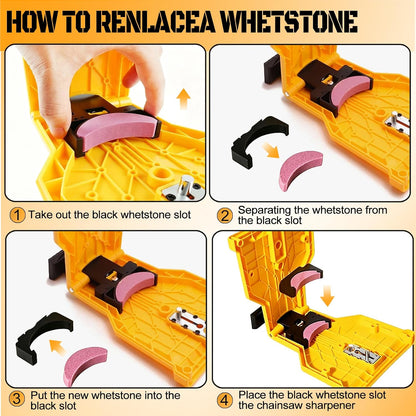 HOW TO RENLACEA WHETSTONE

1 Take out the black whetstone slot

2 Separating the whetstone from the black slot

3 Put the new whetstone into the black slot

4 Place the black whetstone slot the chainsaw sharpener