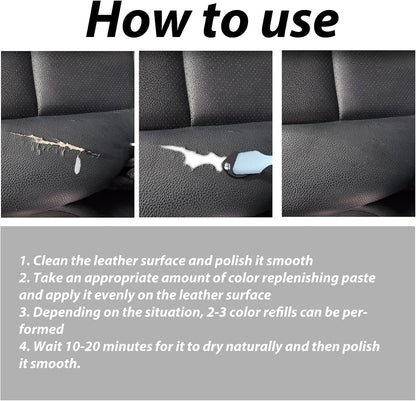 How to use

1. Clean the leather surface and polish it smooth
2. Take an appropriate amount of color replenishing paste and apply it evenly on the leather surface
3. Depending on the situation, 2-3 color refills can be performed
4. Wait 10-20 minutes for it to dry naturally and then polish it smooth.