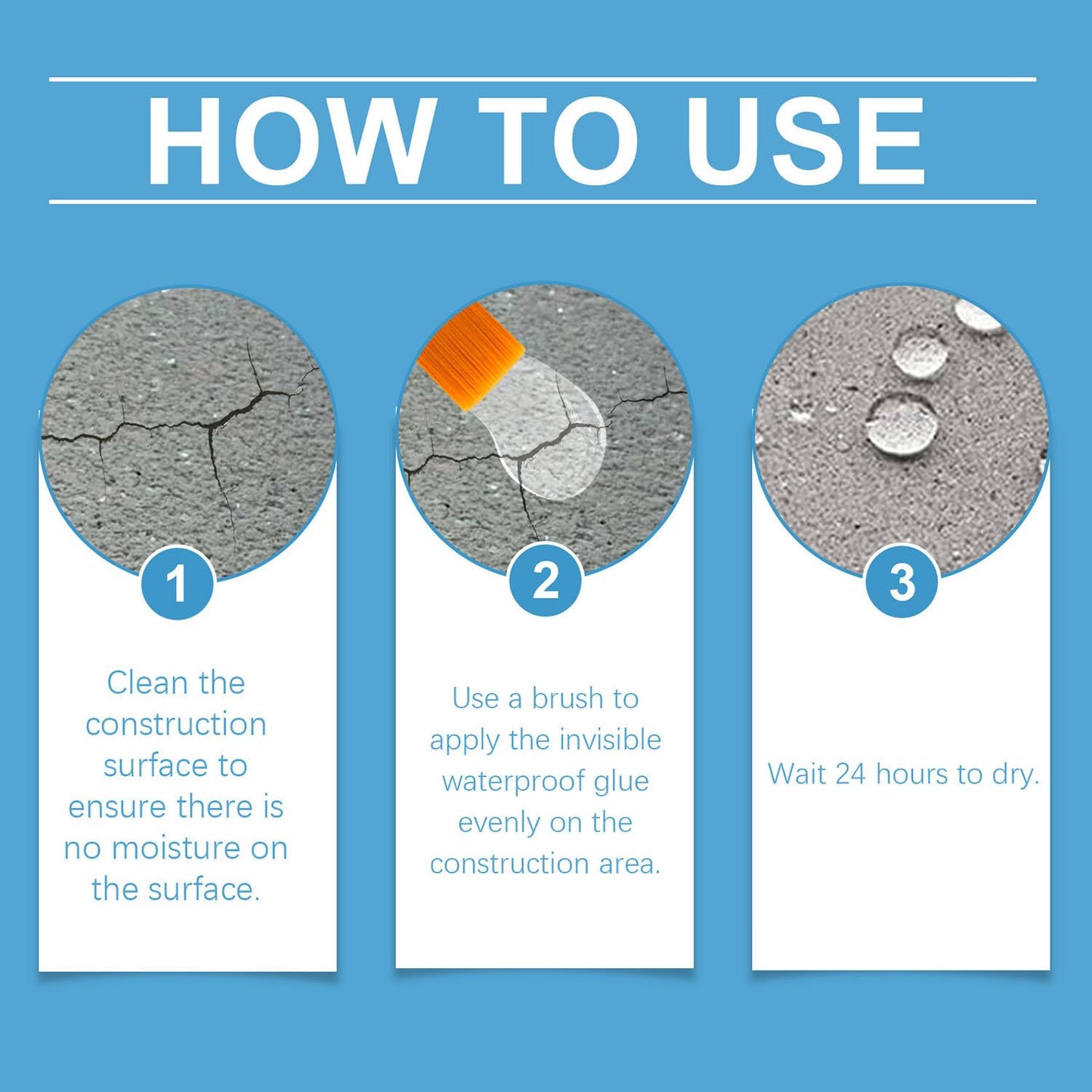 HOW TO USE

1

Clean the construction surface to ensure there is no moisture on the surface.

2

Use a brush to apply the invisible waterproof glue evenly on the construction area.

3

Wait 24 hours to dry.