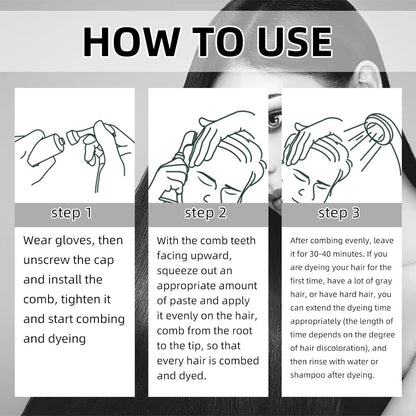 HOW TO USE

step 1

Wear gloves, then unscrew the cap and install the comb, tighten it and start combing and dyeing

step 2

With the comb teeth facing upward, squeeze out an appropriate amount of paste and apply it evenly on the hair, comb from the root to the tip, so that every hair is combed and dyed.

step 3

After combing evenly, leave it for 30-40 minutes. If you are dyeing your hair for the first time, have a lot of gray hair, or have hard hair, you can extend the dyeing time appropriately (the length of time depends on the degree of hair discoloration), and then rinse with water or shampoo after dyeing.