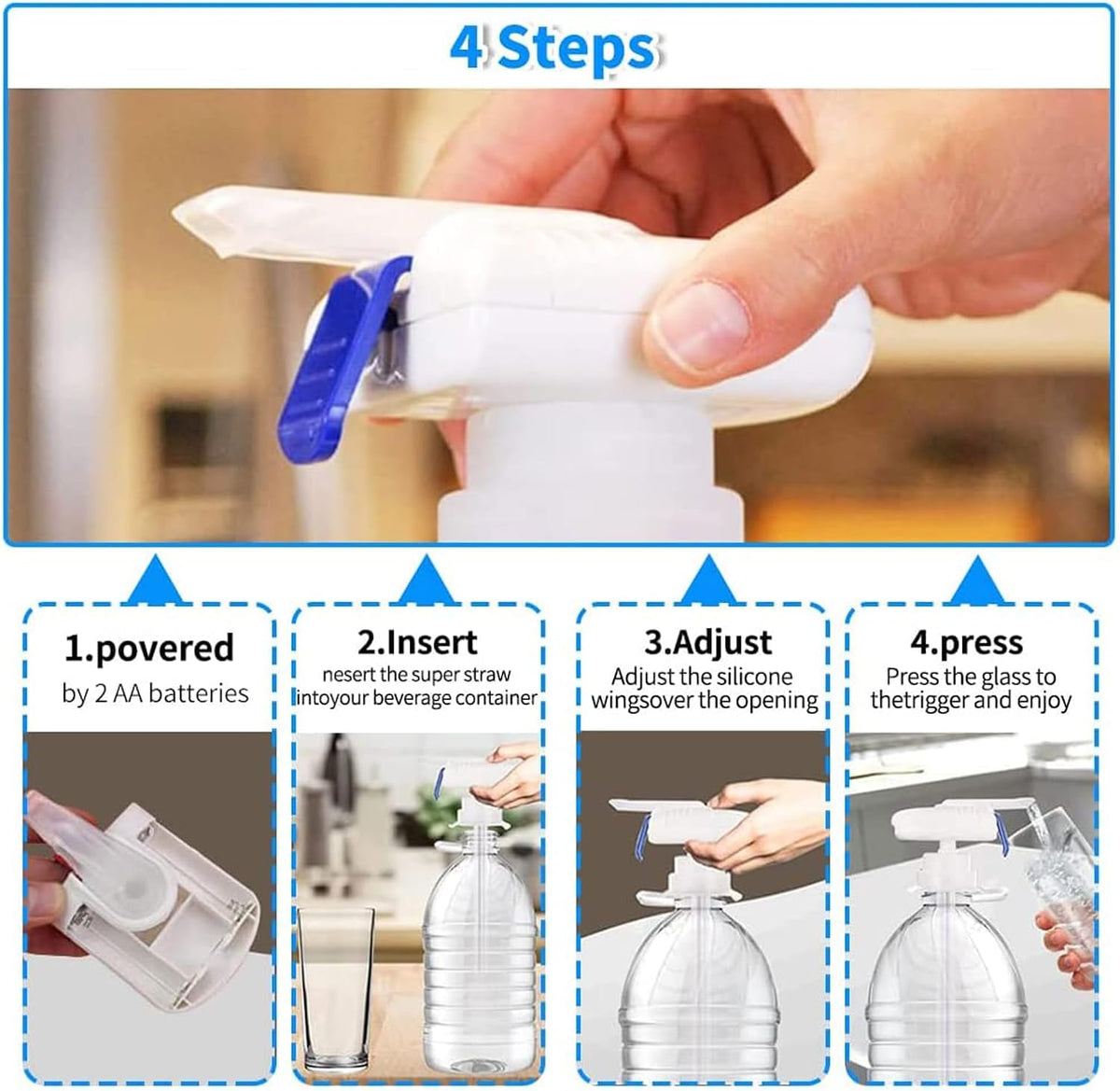 4 Steps

1.povered
by 2 AA batteries

2.Insert
nesert the super straw intoyour beverage container

3.Adjust
Adjust the silicone wingsover the opening

4.press
Press the glass to thetrigger and enjoy