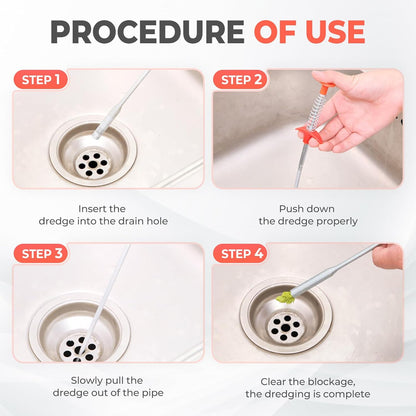 PROCEDURE OF USE

STEP 1

Insert the dredge into the drain hole

STEP 2

Push down the dredge properly

STEP 3

Slowly pull the dredge out of the pipe

STEP 4

Clear the blockage, the dredging is complete