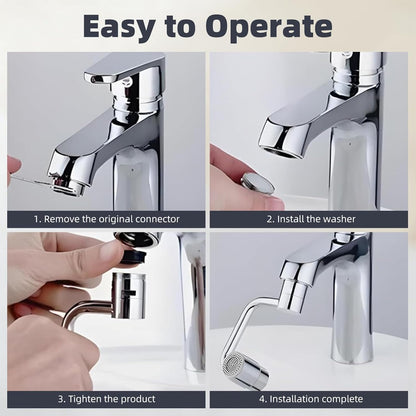 Easy to Operate

1. Remove the original connector

2. Install the washer

3. Tighten the product

4. Installation complete