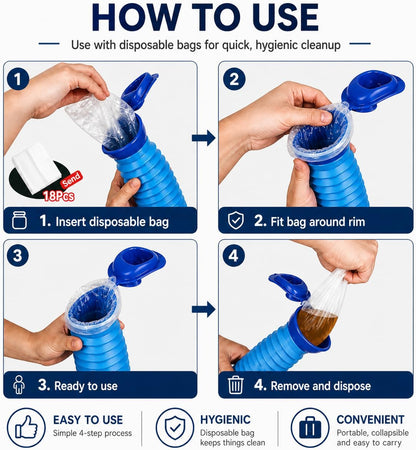 HOW TO USE

Use with disposable bags for quick, hygienic cleanup

1

Send
18Pcs

1. Insert disposable bag

2

2. Fit bag around rim

3

3. Ready to use

4

4. Remove and dispose

EASY TO USE
Simple 4-step process

HYGIENIC
Disposable bag keeps things clean

CONVENIENT
Portable, collapsible and easy to carry