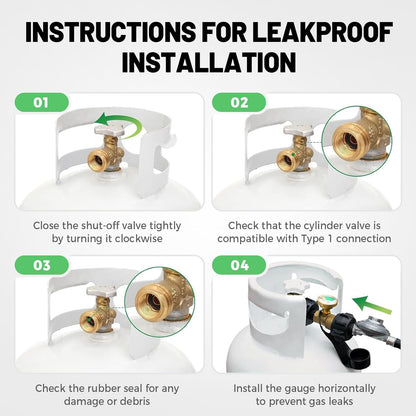 INSTRUCTIONS FOR LEAKPROOF INSTALLATION

01

Close the shut-off valve tightly by turning it clockwise

02

Check that the cylinder valve is compatible with Type 1 connection

03

Check the rubber seal for any damage or debris

04

Install the gauge horizontally to prevent gas leaks