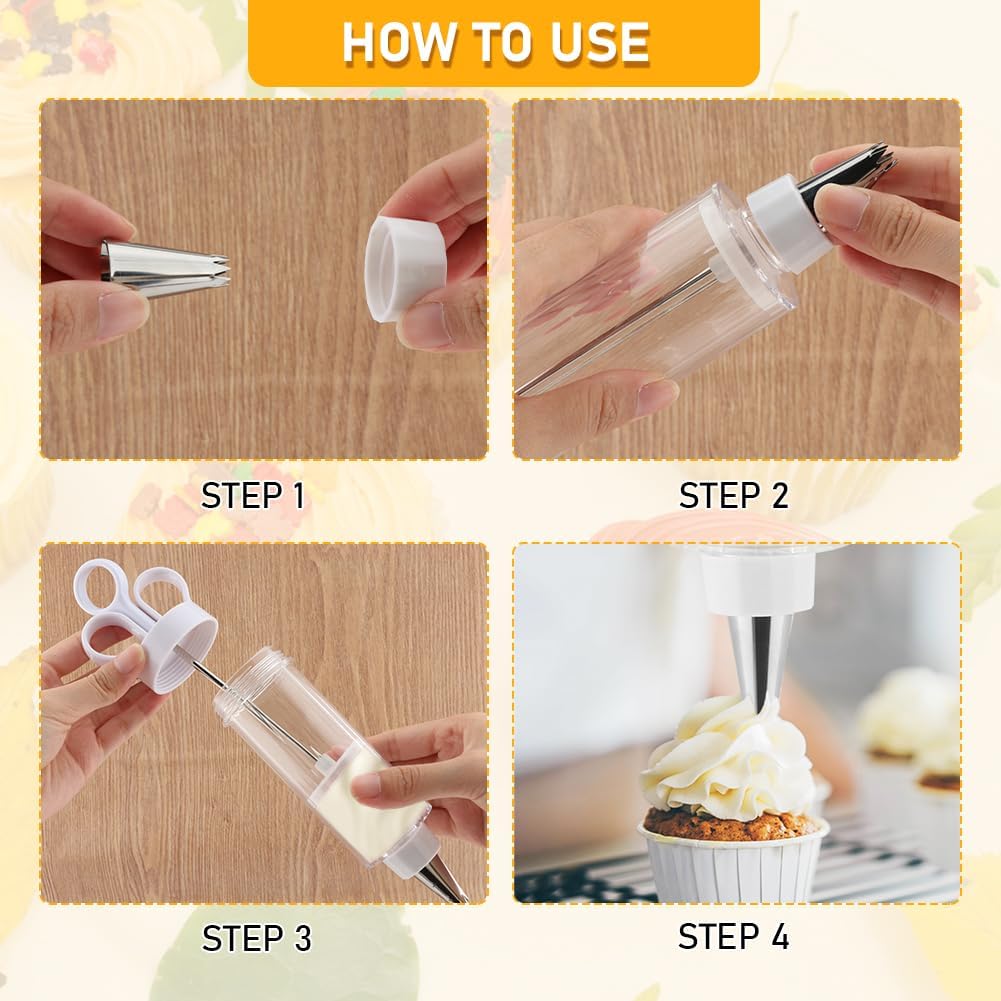 HOW TO USE

STEP 1

STEP 2

STEP 3

STEP 4