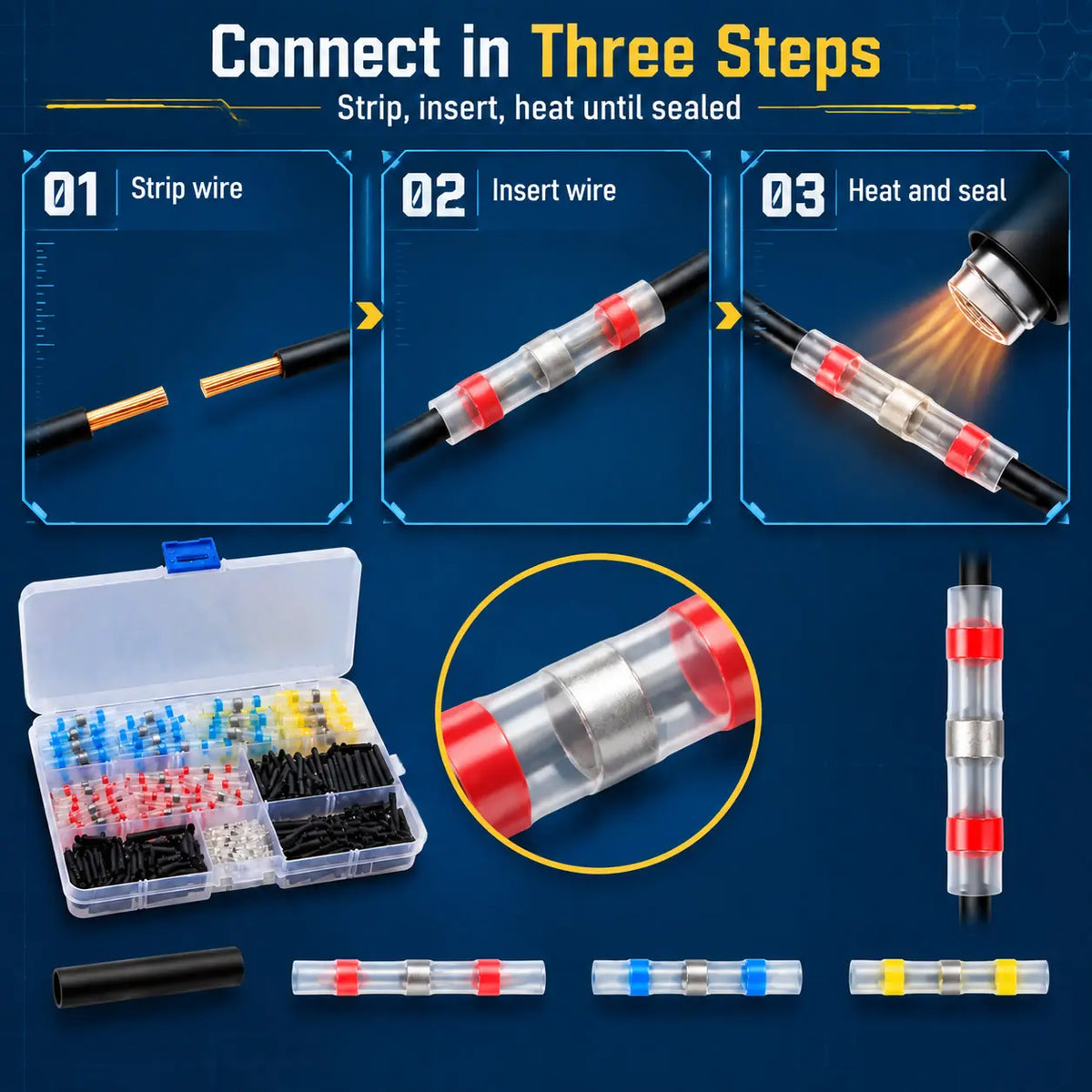 Connect in Three Steps

Strip, insert, heat until sealed

01 Strip wire

02 Insert wire

03 Heat and seal