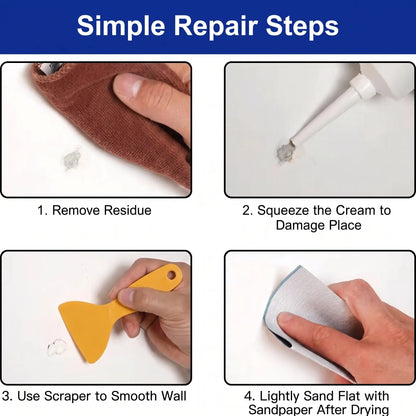 Simple Repair Steps

1. Remove Residue

2. Squeeze the Cream to Damage Place

3. Use Scraper to Smooth Wall

4. Lightly Sand Flat with Sandpaper After Drying