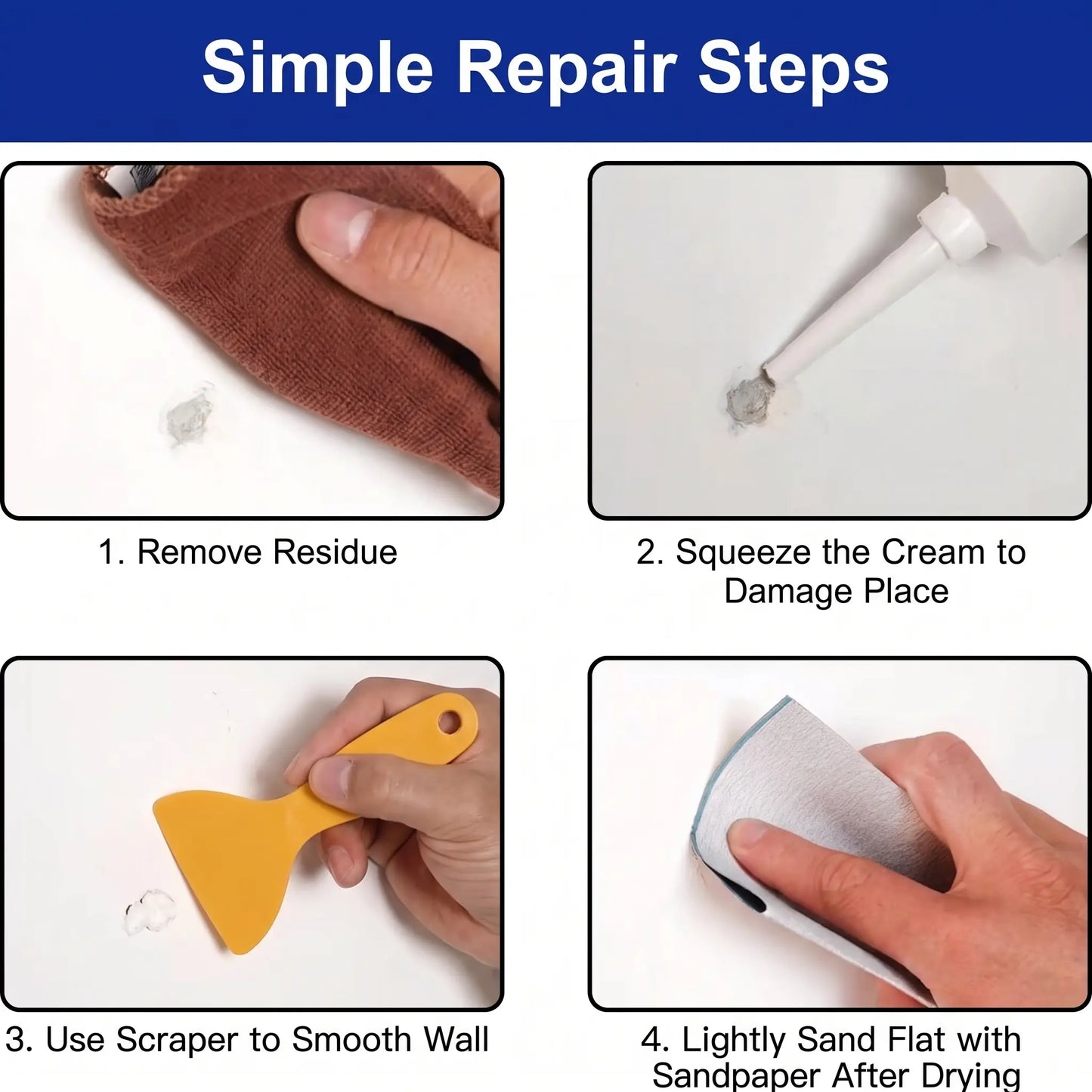 Simple Repair Steps

1. Remove Residue

2. Squeeze the Cream to Damage Place

3. Use Scraper to Smooth Wall

4. Lightly Sand Flat with Sandpaper After Drying