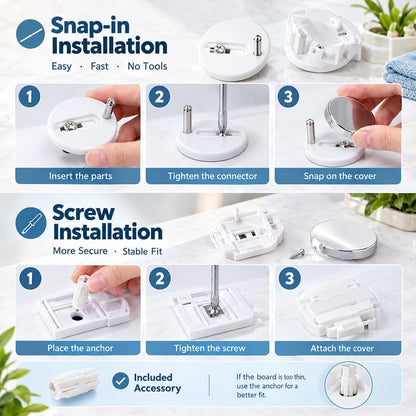 Snap-in Installation
Easy · Fast · No Tools

1
Insert the parts

2
Tighten the connector

3
Snap on the cover

Screw Installation
More Secure · Stable Fit

1
Place the anchor

2
Tighten the screw

3
Attach the cover

Included Accessory

If the board is too thin, use the anchor for a better fit.