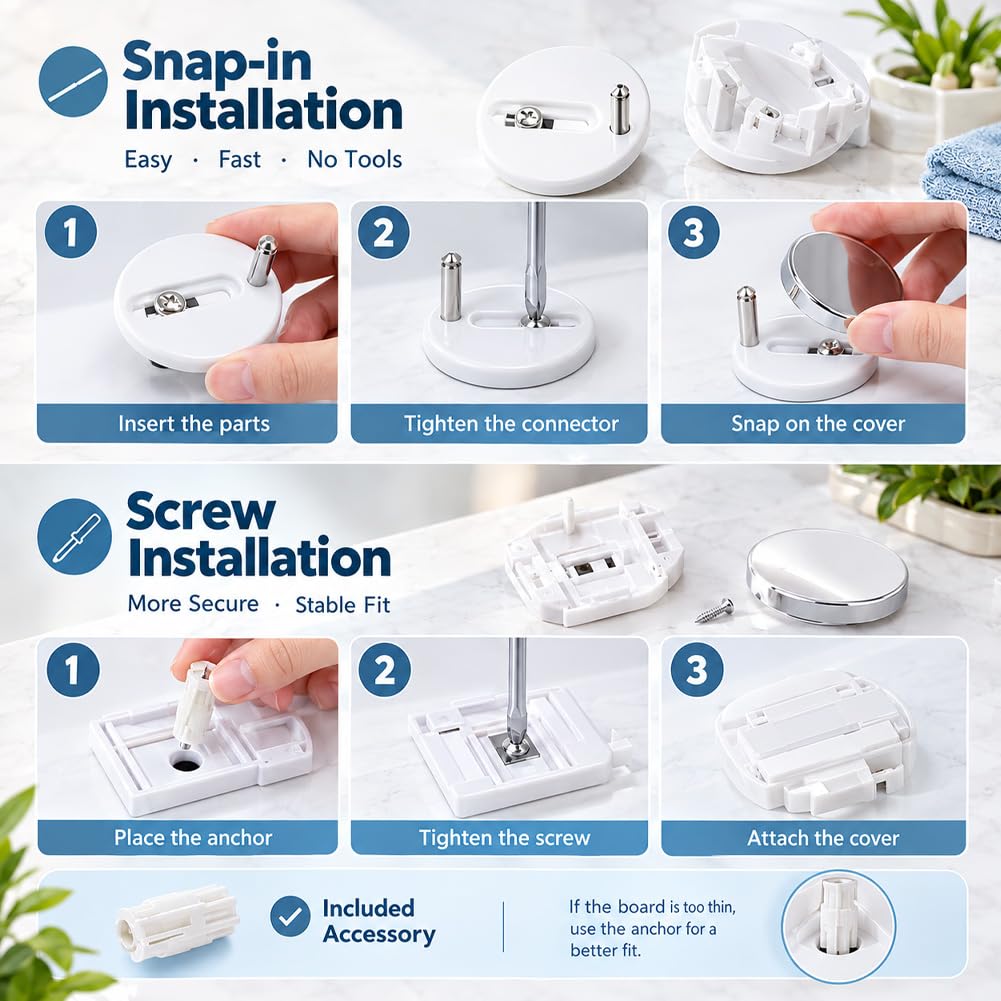 Snap-in Installation

Easy · Fast · No Tools

1

Insert the parts

2

Tighten the connector

3

Snap on the cover

Screw Installation

More Secure · Stable Fit

1

Place the anchor

2

Tighten the screw

3

Attach the cover

Included Accessory

If the board is too thin, use the anchor for a better fit.