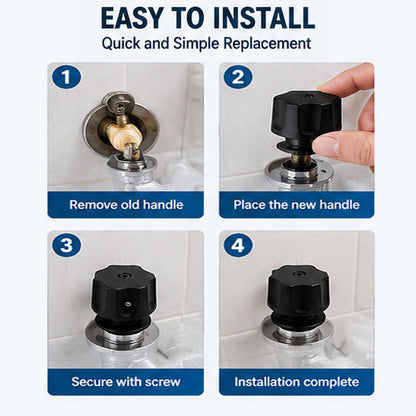 EASY TO INSTALL
Quick and Simple Replacement

1
Remove old handle

2
Place the new handle

3
Secure with screw

4
Installation complete