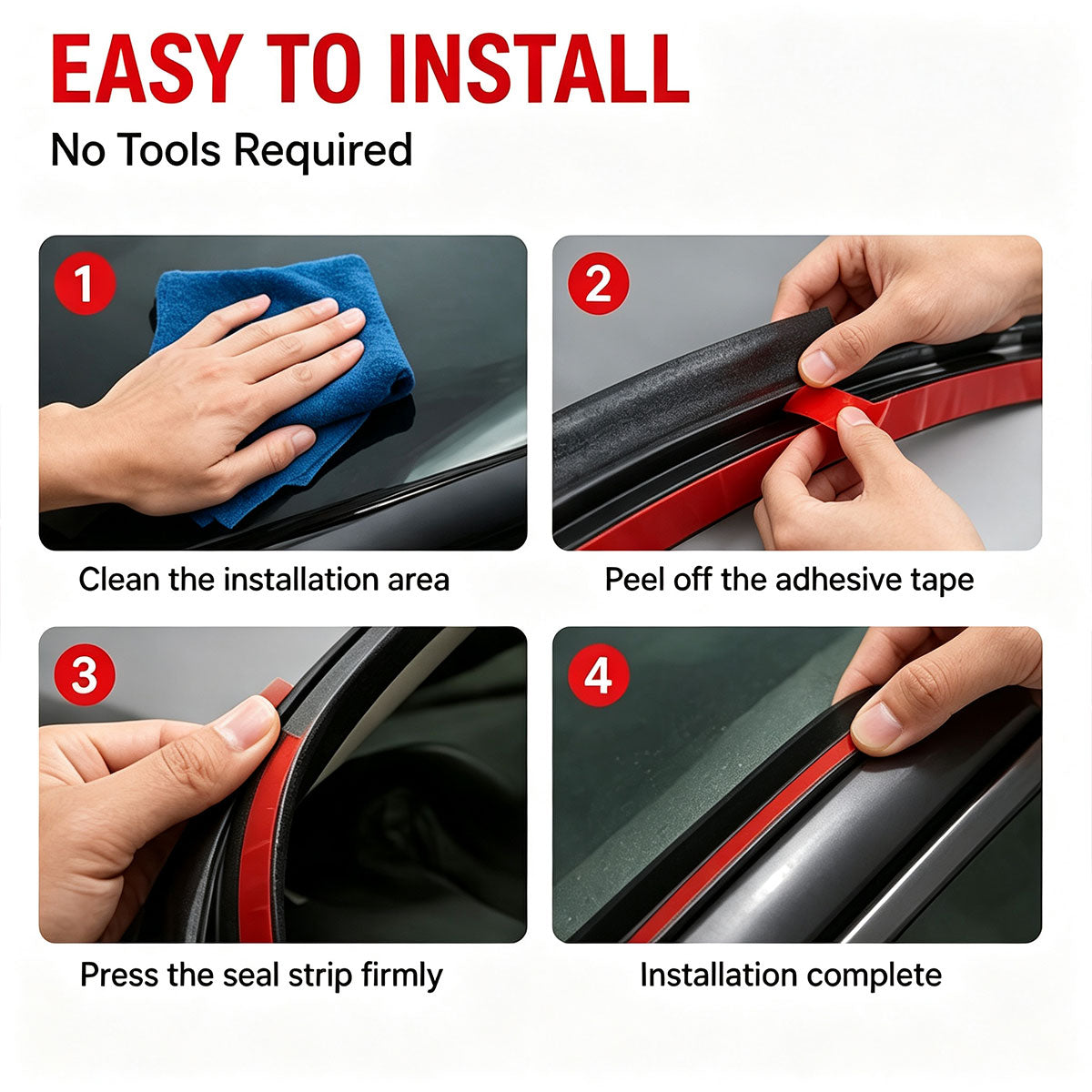 EASY TO INSTALL
No Tools Required

1
Clean the installation area

2
Peel off the adhesive tape

3
Press the seal strip firmly

4
Installation complete