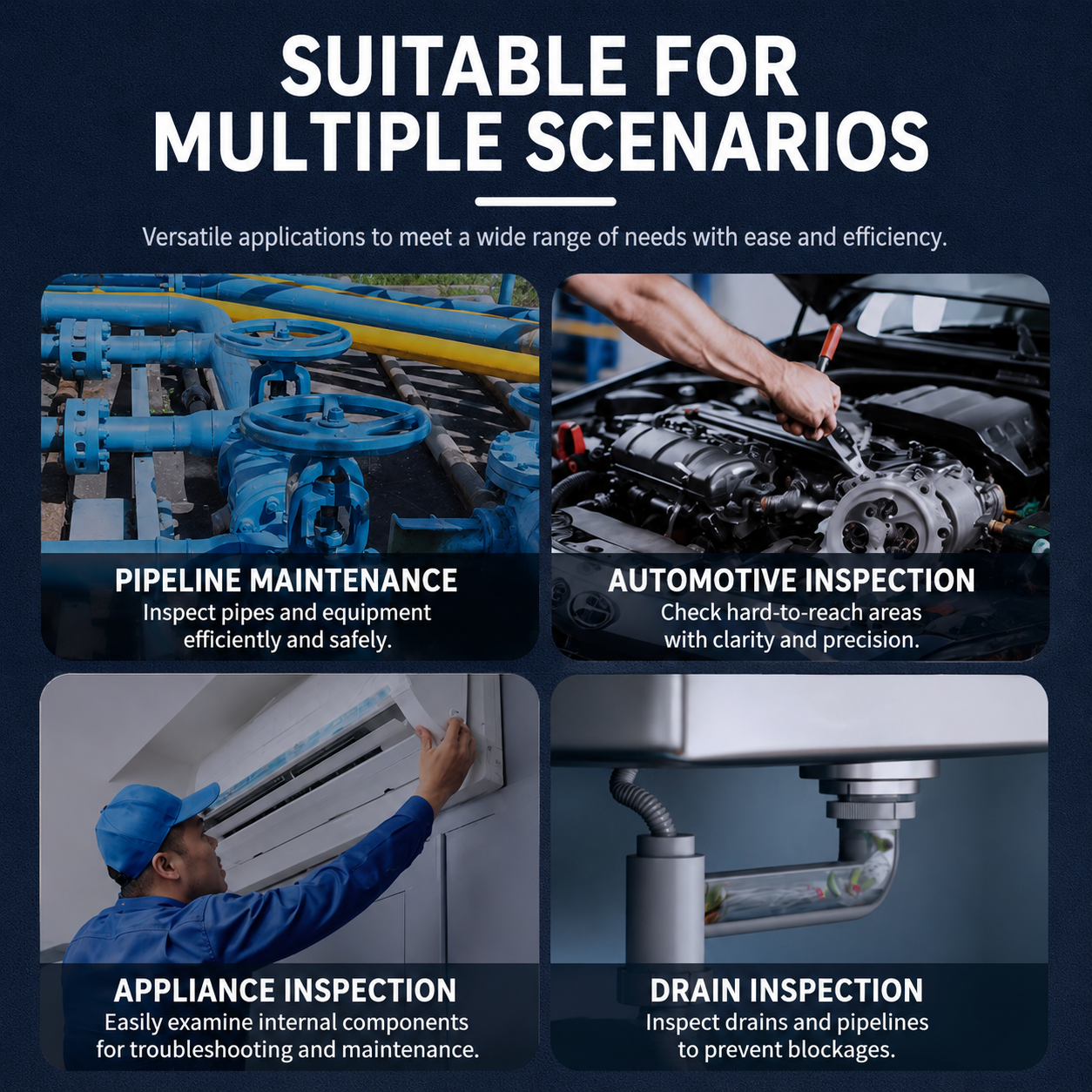 SUITABLE FOR MULTIPLE SCENARIOS

Versatile applications to meet a wide range of needs with ease and efficiency.

PIPELINE MAINTENANCE
Inspect pipes and equipment efficiently and safely.

AUTOMOTIVE INSPECTION
Check hard-to-reach areas with clarity and precision.

APPLIANCE INSPECTION
Easily examine internal components for troubleshooting and maintenance.

DRAIN INSPECTION
Inspect drains and pipelines to prevent blockages.