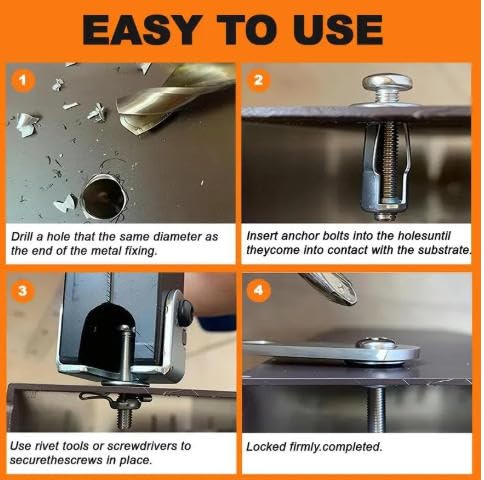 EASY TO USE

1

Drill a hole that the same diameter as the end of the metal fixing.

2

Insert anchor bolts into the holesuntil theycome into contact with the substrate.

3

Use rivet tools or screwdrivers to securethescrews in place.

4

Locked firmly.completed.