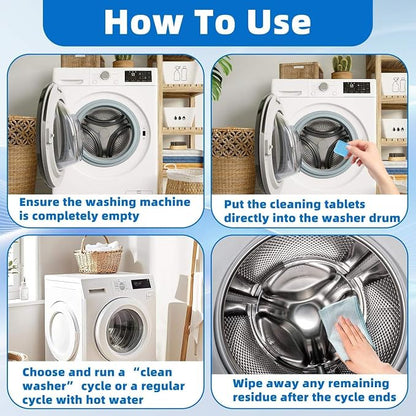 How To Use

Ensure the washing machine is completely empty

Put the cleaning tablets directly into the washer drum

Choose and run a “clean washer” cycle or a regular cycle with hot water

Wipe away any remaining residue after the cycle ends