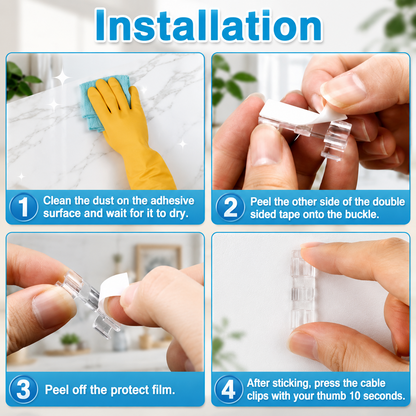 Installation

1 Clean the dust on the adhesive surface and wait for it to dry.

2 Peel the other side of the double sided tape onto the buckle.

3 Peel off the protect film.

4 After sticking, press the cable clips with your thumb 10 seconds.