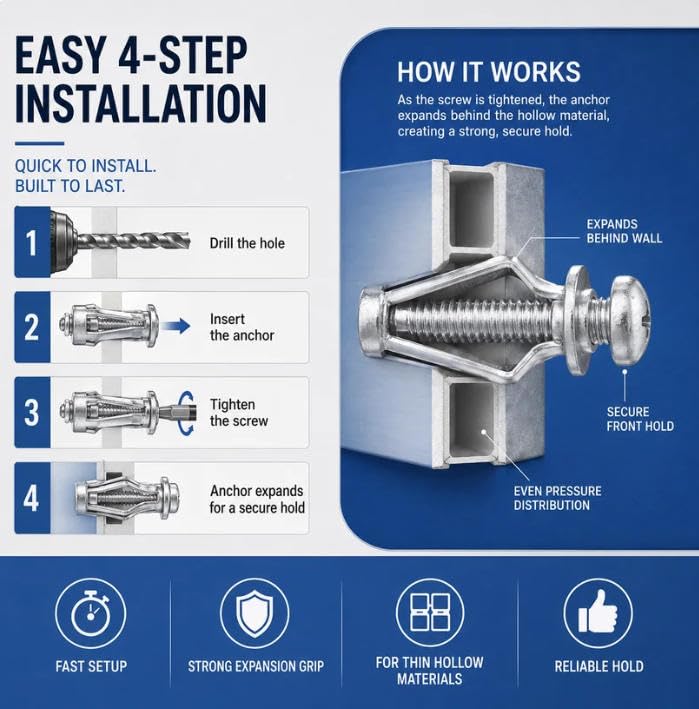 EASY 4-STEP INSTALLATION

QUICK TO INSTALL.
BUILT TO LAST.

1 Drill the hole

2 Insert the anchor

3 Tighten the screw

4 Anchor expands for a secure hold

HOW IT WORKS

As the screw is tightened, the anchor expands behind the hollow material, creating a strong, secure hold.

EXPANDS BEHIND WALL

SECURE FRONT HOLD

EVEN PRESSURE DISTRIBUTION

FAST SETUP

STRONG EXPANSION GRIP

FOR THIN HOLLOW MATERIALS

RELIABLE HOLD