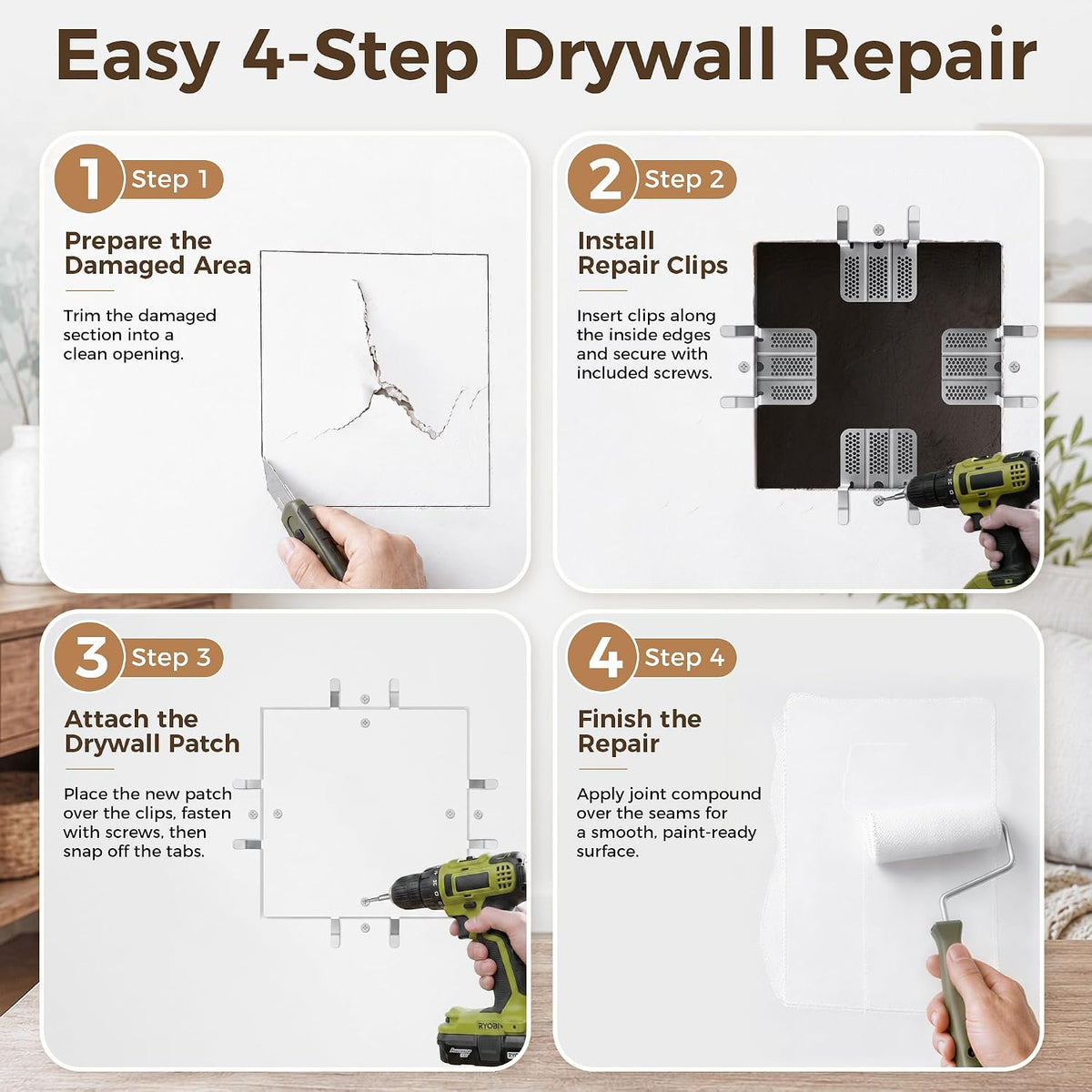 Easy 4-Step Drywall Repair

1 Step 1

Prepare the Damaged Area

Trim the damaged section into a clean opening.

2 Step 2

Install Repair Clips

Insert clips along the inside edges and secure with included screws.

3 Step 3

Attach the Drywall Patch

Place the new patch over the clips, fasten with screws, then snap off the tabs.

RYOBI

4 Step 4

Finish the Repair

Apply joint compound over the seams for a smooth, paint-ready surface.